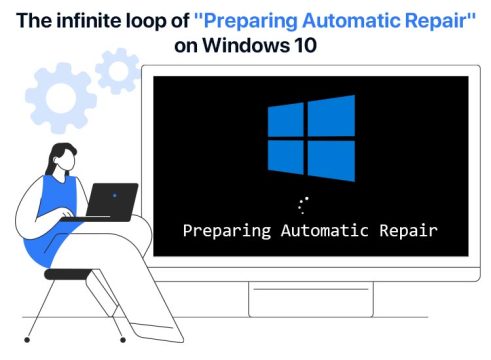 The infinite loop of "Preparing Automatic Repair" on Windows 10

Preparing Automatic Repair